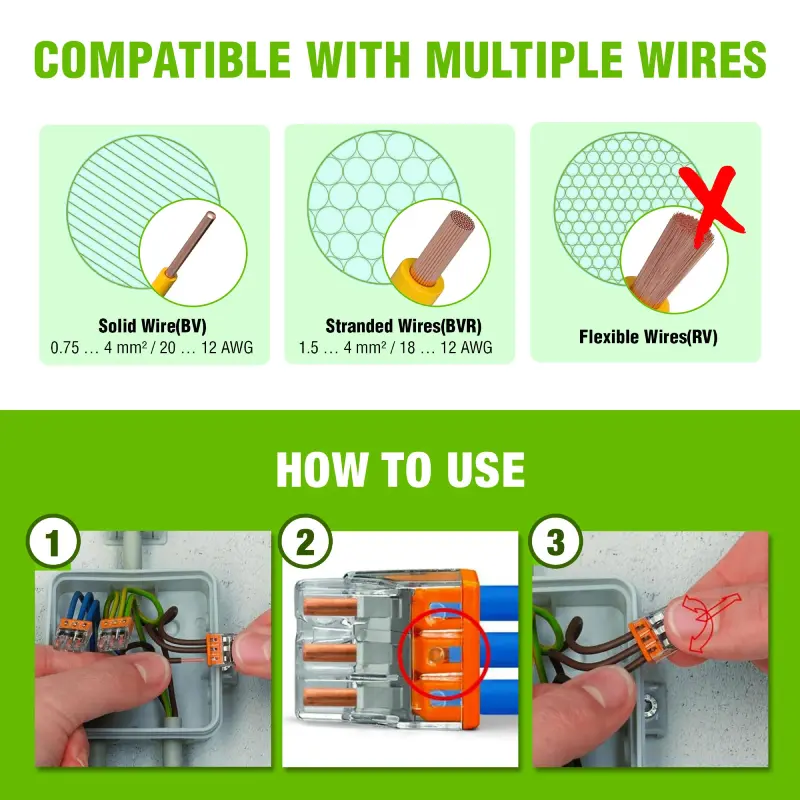 COMPATIBLE WITH MULTIPLE WIRES

Solid Wire(BV)
0.75 … 4 mm² / 20 … 12 AWG

Stranded Wires(BVR)
1.5 … 4 mm² / 18 … 12 AWG

Flexible Wires(RV)

HOW TO USE

1

2

3